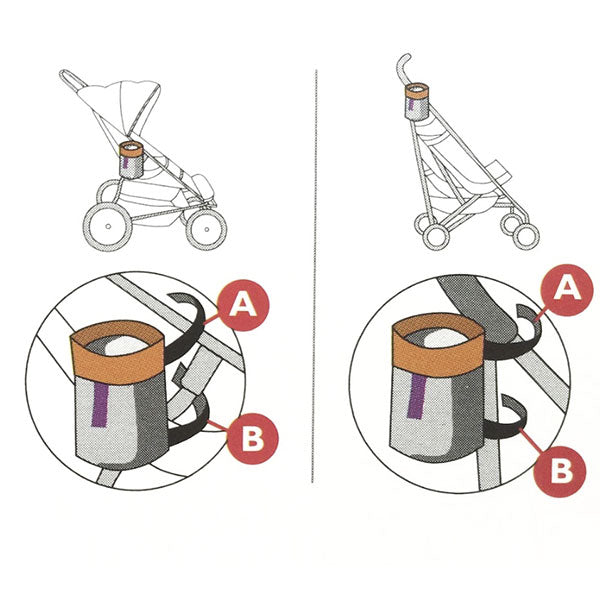 A
B
A
B