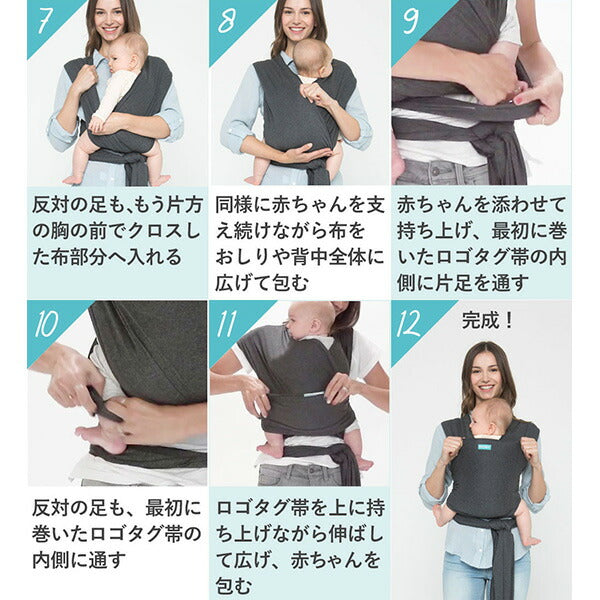 7

反対の足も､もう片方の胸の前でクロスした布部分へ入れる

8

同様に赤ちゃんを支え続けながら布をおしりや背中全体に広げて包む

9

赤ちゃんを添わせて持ち上げ、最初に巻いたロゴタグ帯の内側に片足を通す

10

反対の足も、最初に巻いたロゴタグ帯の内側に通す

11

ロゴタグ帯を上に持ち上げながら伸ばして広げ、赤ちゃんを包む

12

完成！