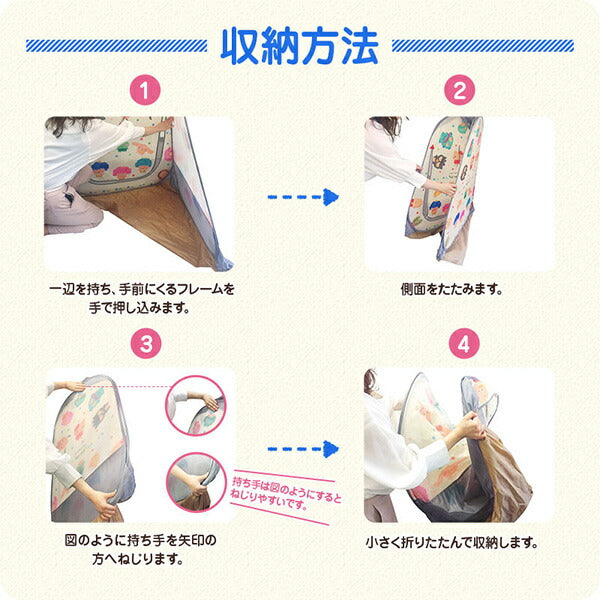 収納方法

1

一辺を持ち、手前にくるフレームを手で押し込みます。

2

側面をたたみます。

3

持ち手は図のようにするとねじりやすいです。

図のように持ち手を矢印の方へねじります。

4

小さく折りたたんで収納します。