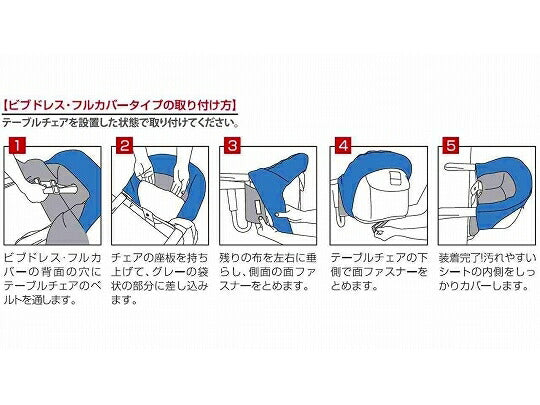 【ビブドレス・フルカバータイプの取り付け方】
テーブルチェアを設置した状態で取り付けてください。

1

ビブドレス・フルカバーの背面の穴にテーブルチェアのベルトを通します。

2

チェアの座板を持ち上げて、グレーの袋状の部分に差し込みます。

3

残りの布を左右に垂らし、側面の面ファスナーをとめます。

4

テーブルチェアの下側で面ファスナーをとめます。

5

装着完了!汚れやすいシートの内側をしっかりカバーします。