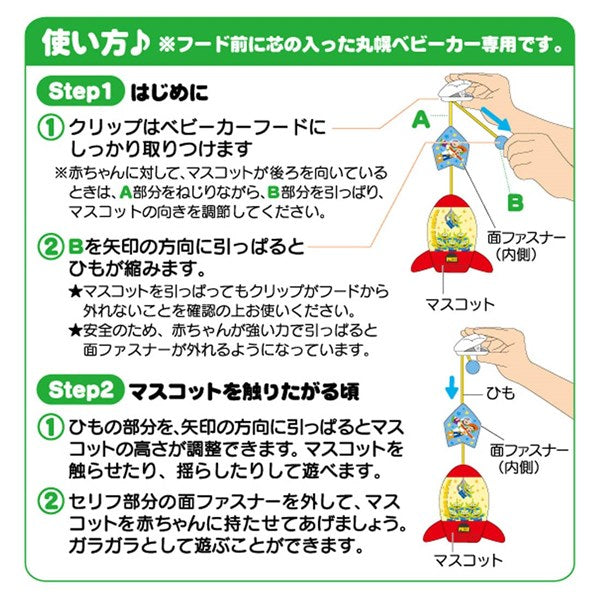 使い方♪ ※フード前に芯の入った丸幌ベビーカー専用です。

Step1 はじめに

① クリップはベビーカーフードにしっかり取りつけます

※赤ちゃんに対して、マスコットが後ろを向いているときは、A部分をねじりながら、B部分を引っぱり、マスコットの向きを調節してください。

② Bを矢印の方向に引っぱるとひもが縮みます。

★マスコットを引っぱってもクリップがフードから外れないことを確認の上お使いください。

★安全のため、赤ちゃんが強い力で引っぱると面ファスナーが外れるようになっています。

A

B

面ファスナー（内側）

マスコット

Step2 マスコットを触りたがる頃

① ひもの部分を、矢印の方向に引っぱるとマスコットの高さが調整できます。マスコットを触らせたり、揺らしたりして遊べます。

② セリフ部分の面ファスナーを外して、マスコットを赤ちゃんに持たせてあげましょう。ガラガラとして遊ぶことができます。

ひも

面ファスナー（内側）

マスコット