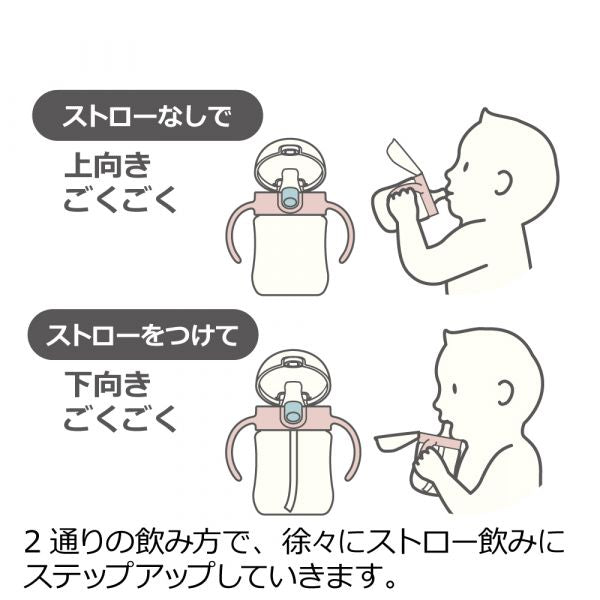 ストローなしで
上向き
ごくごく

ストローをつけて
下向き
ごくごく

2 通りの飲み方で、徐々にストロー飲みにステップアップしていきます。