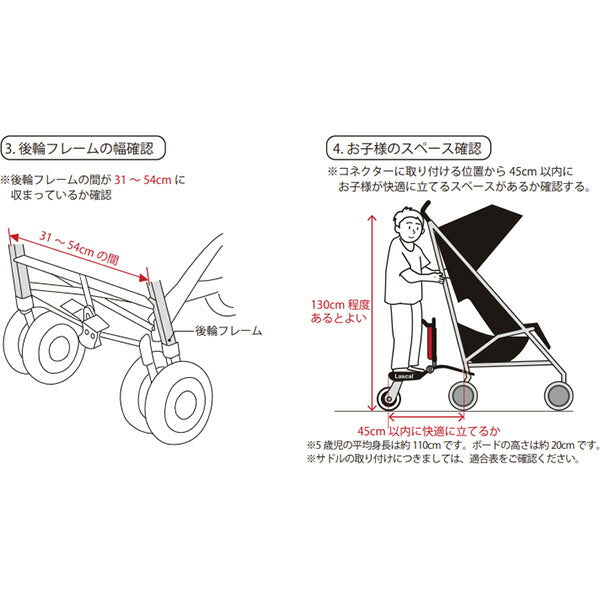 3. 後輪フレームの幅確認

※後輪フレームの間が 31 ～ 54cm に収まっているか確認

31 ～ 54cm の間

後輪フレーム

4. お子様のスペース確認

※コネクターに取り付ける位置から 45cm 以内にお子様が快適に立てるスペースがあるか確認する。

130cm 程度あるとよい

Lascal

45cm 以内に快適に立てるか

※5 歳児の平均身長は約 110cm です。ボードの高さは約 20cm です。
※サドルの取り付けにつきましては、適合表をご確認ください。