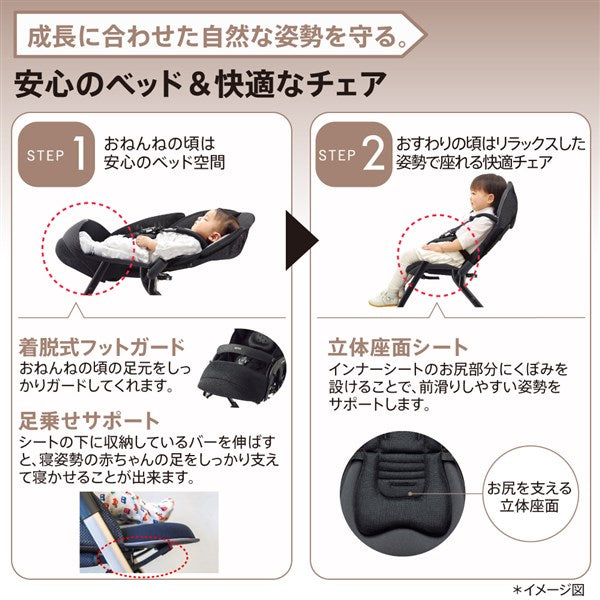 成長に合わせた自然な姿勢を守る。

安心のベッド＆快適なチェア

STEP 1 おねんねの頃は安心のベッド空間

着脱式フットガード
おねんねの頃の足元をしっかりガードしてくれます。

足乗せサポート
シートの下に収納しているバーを伸ばすと、寝姿勢の赤ちゃんの足をしっかり支えて寝かせることが出来ます。

STEP 2 おすわりの頃はリラックスした姿勢で座れる快適チェア

立体座面シート
インナーシートのお尻部分にくぼみを設けることで、前滑りしやすい姿勢をサポートします。

お尻を支える立体座面

＊イメージ図